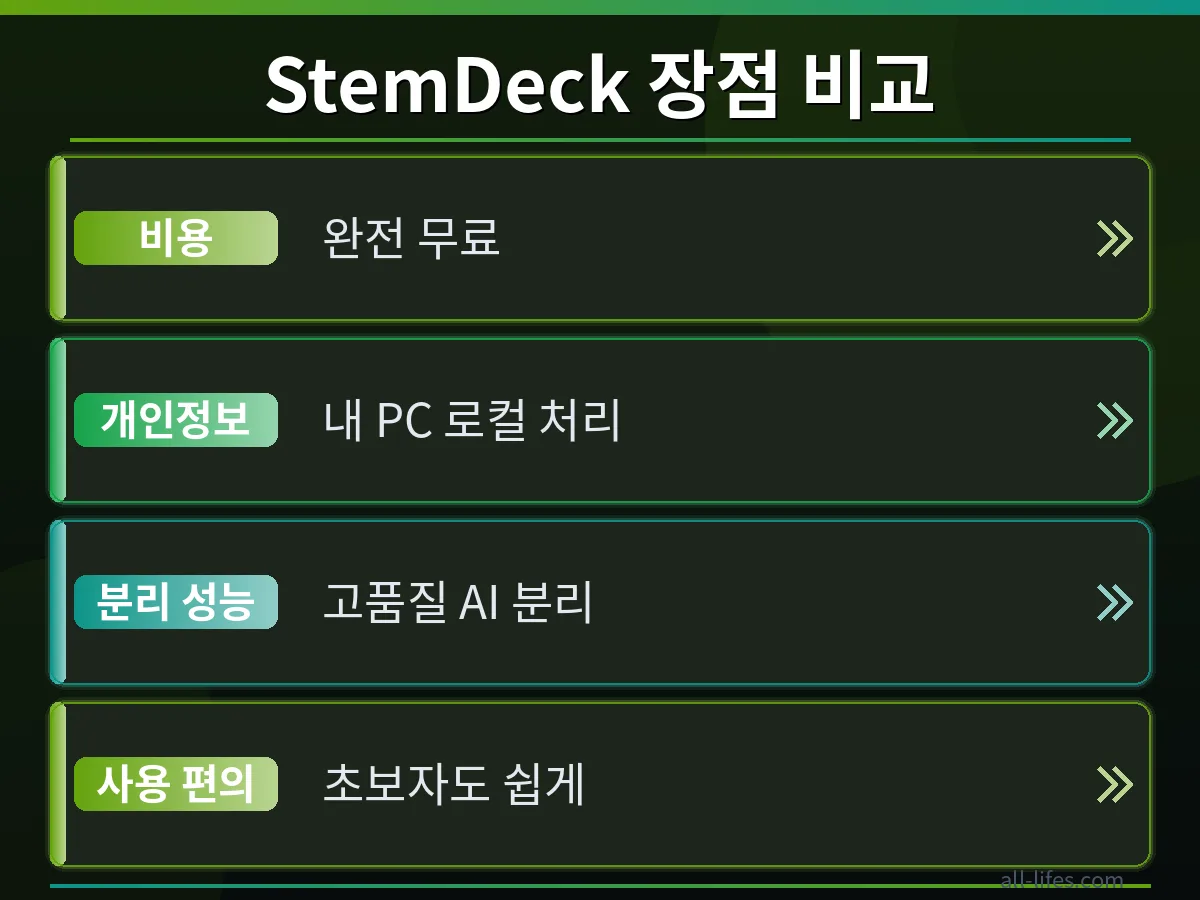 StemDeck 장점 비교

비용 완전 무료 »

개인정보 내 PC 로컬 처리 »

분리 성능 고품질 AI 분리 »

사용 편의 초보자도 쉽게 »

all-lifes.com